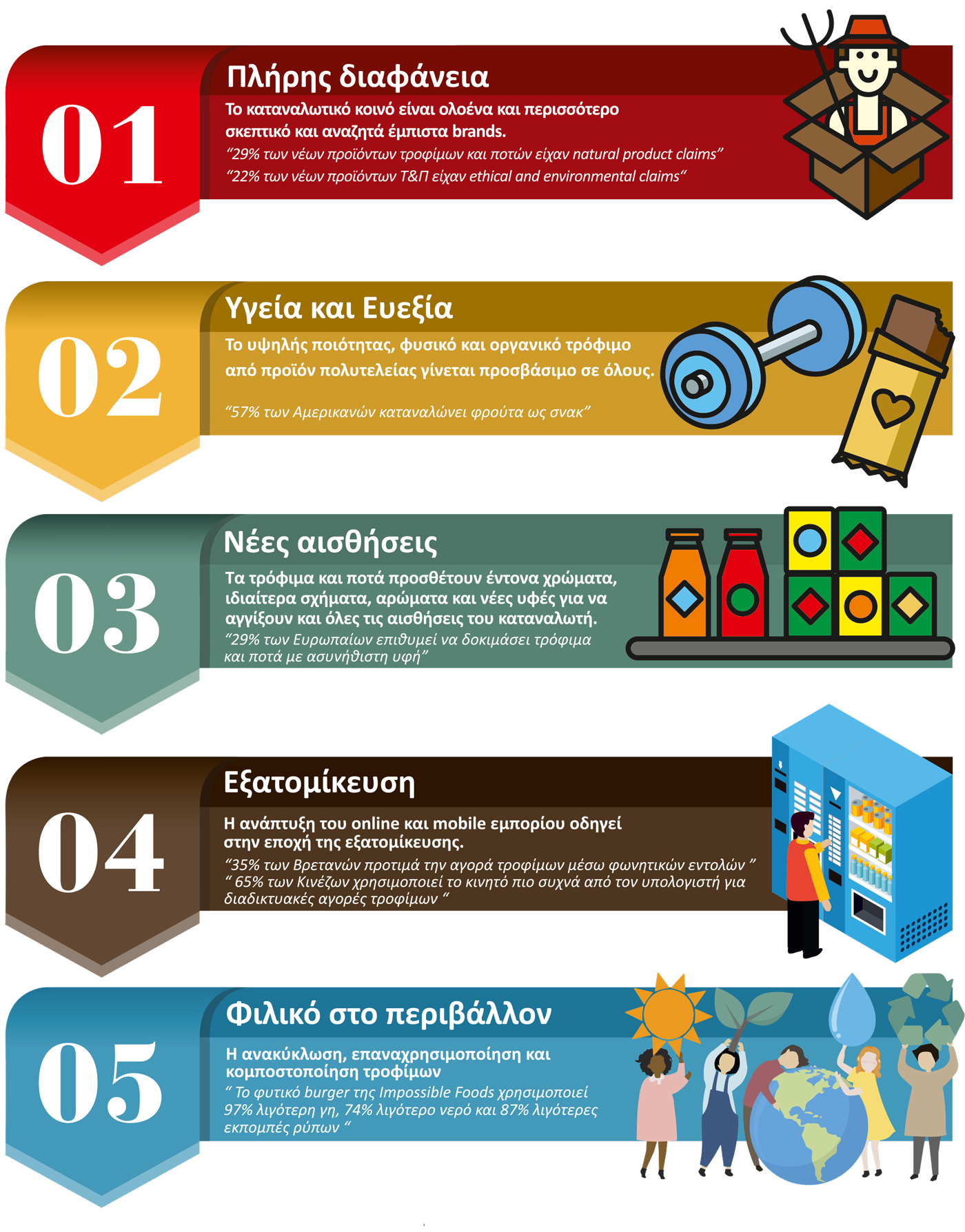 01

Πλήρης διαφάνεια

Το καταναλωτικό κοινό είναι ολοένα και περισσότερο σκεπτικό και αναζητά έμπιστα brands.

“29% των νέων προϊόντων τροφίμων και ποτών είχαν natural product claims”
“22% των νέων προϊόντων Τ&Π είχαν ethical and environmental claims“

02

Υγεία και Ευεξία

Το υψηλής ποιότητας, φυσικό και οργανικό τρόφιμο από προϊόν πολυτελείας γίνεται προσβάσιμο σε όλους.

“57% των Αμερικανών καταναλώνει φρούτα ως σνακ”

03

Νέες αισθήσεις

Τα τρόφιμα και ποτά προσθέτουν έντονα χρώματα, ιδιαίτερα σχήματα, αρώματα και νέες υφές για να αγγίξουν και όλες τις αισθήσεις του καταναλωτή.

“29% των Ευρωπαίων επιθυμεί να δοκιμάσει τρόφιμα και ποτά με ασυνήθιστη υφή”

04

Εξατομίκευση

Η ανάπτυξη του online και mobile εμπορίου οδηγεί στην εποχή της εξατομίκευσης.

“35% των Βρετανών προτιμά την αγορά τροφίμων μέσω φωνητικών εντολών ”
“ 65% των Κινέζων χρησιμοποιεί το κινητό πιο συχνά από τον υπολογιστή για διαδικτυακές αγορές τροφίμων “

05

Φιλικό στο περιβάλλον

Η ανακύκλωση, επαναχρησιμοποίηση και κομποστοποίηση τροφίμων

“ Το φυτικό burger της Impossible Foods χρησιμοποιεί 97% λιγότερη γη, 74% λιγότερο νερό και 87% λιγότερες εκπομπές ρύπων “